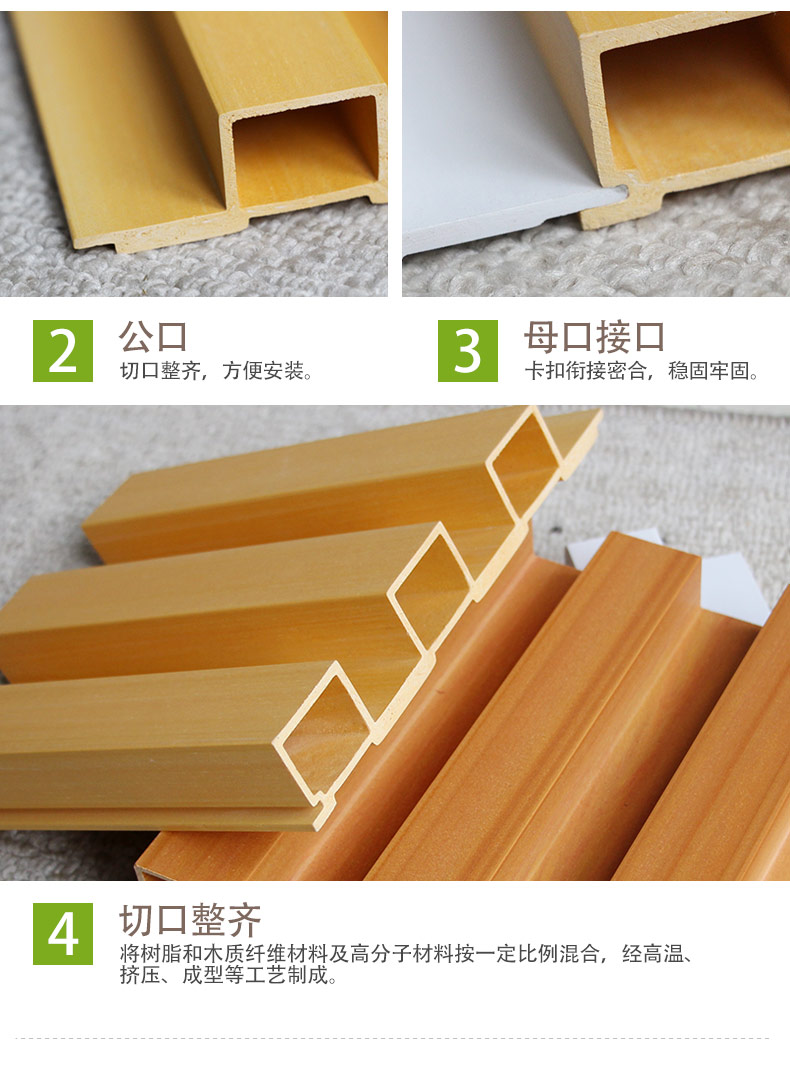 2
公口
切口整齐，方便安装。

3
母口接口
卡扣衔接密合，稳固牢固。

4
切口整齐
将树脂和木质纤维材料及高分子材料按一定比例混合，经高温、挤压、成型等工艺制成。