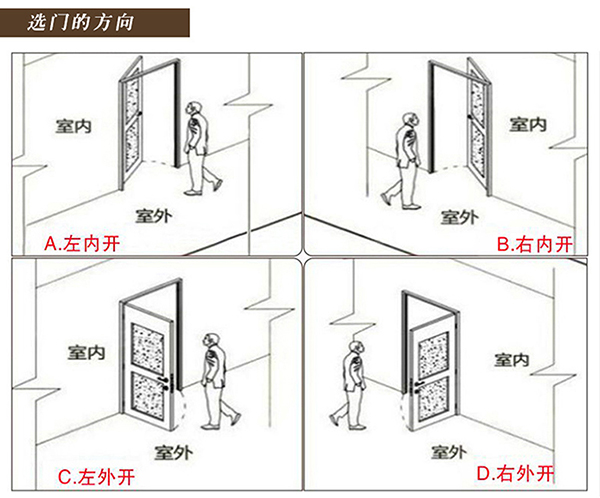 选门的方向

室内

室外

A.左内开

室内

室外

B.右内开

室内

室外

C.左外开

室内

室外

D.右外开