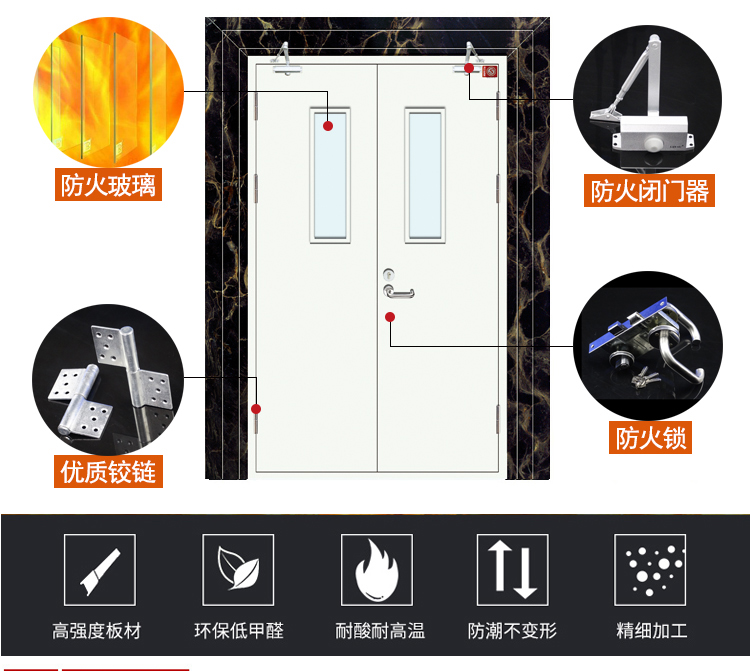 防火玻璃

防火闭门器

优质铰链

防火锁

高强度板材

环保低甲醛

耐酸耐高温

防潮不变形

精细加工