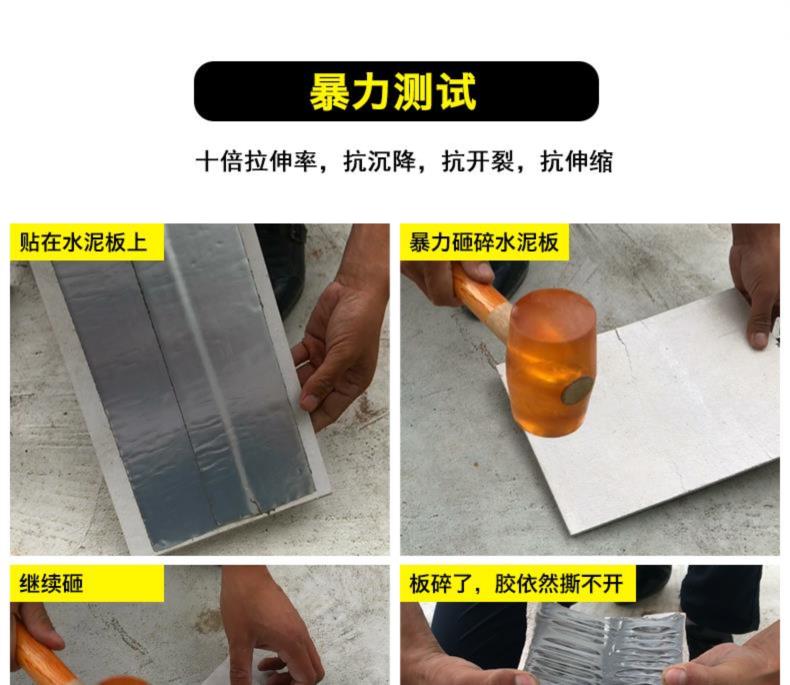 暴力测试

十倍拉伸率，抗沉降，抗开裂，抗伸缩

贴在水泥板上

暴力砸碎水泥板

继续砸

板碎了，胶依然撕不开