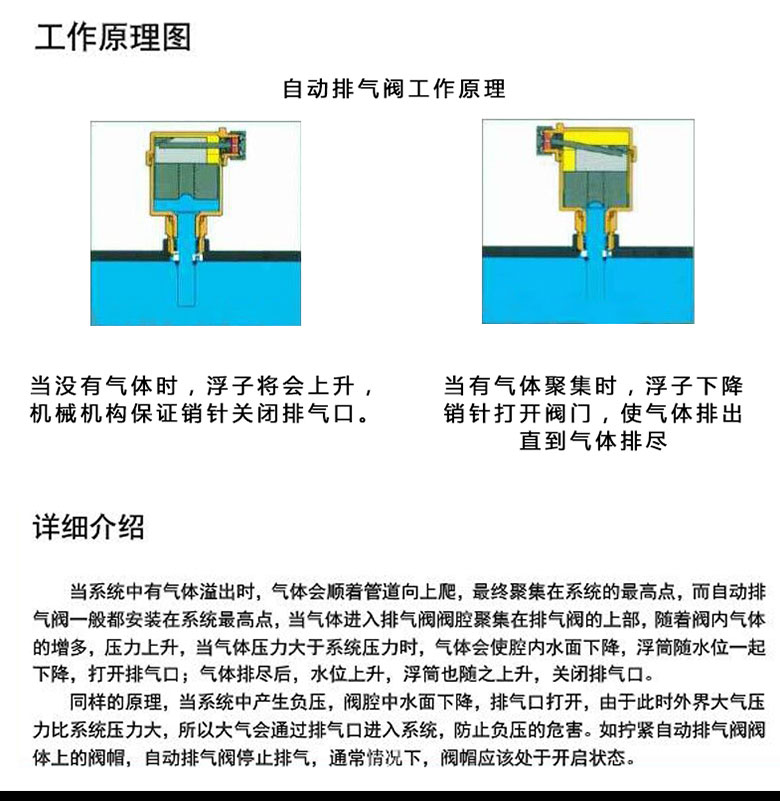 工作原理图

自动排气阀工作原理

当没有气体时，浮子将会上升，机械机构保证销针关闭排气口。

当有气体聚集时，浮子下降销针打开阀门，使气体排出直到气体排尽

详细介绍

当系统中有气体溢出时，气体会顺着管道向上爬，最终聚集在系统的最高点，而自动排气阀一般都安装在系统最高点，当气体进入排气阀阀腔聚集在排气阀的上部，随着阀内气体的增多，压力上升，当气体压力大于系统压力时，气体会使腔内水面下降，浮筒随水位一起下降，打开排气口；气体排尽后，水位上升，浮筒也随之上升，关闭排气口。

同样的原理，当系统中产生负压，阀腔中水面下降，排气口打开，由于此时外界大气压力比系统压力大，所以大气会通过排气口进入系统，防止负压的危害。如拧紧自动排气阀阀体上的阀帽，自动排气阀停止排气，通常情况下，阀帽应该处于开启状态。