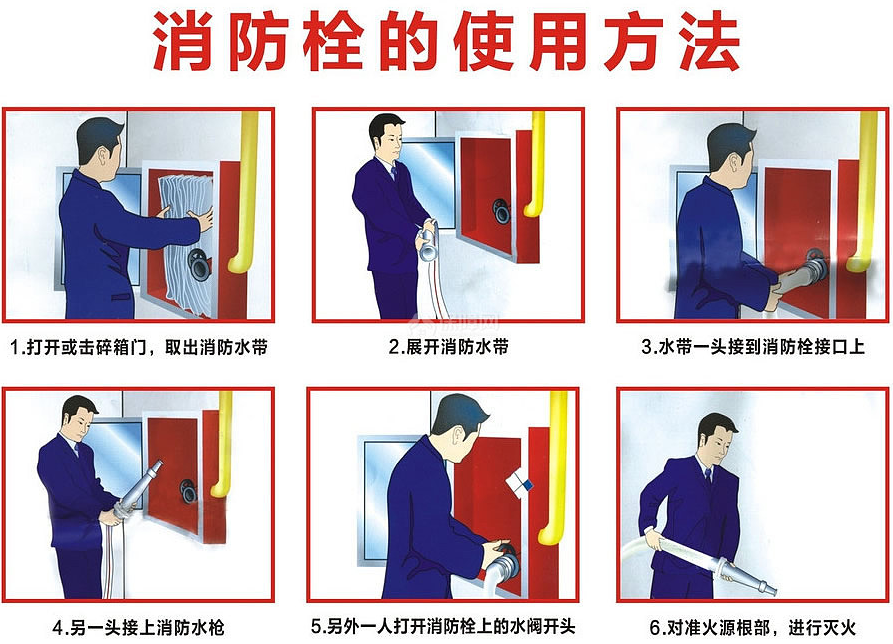 消防栓的使用方法

1.打开或击碎箱门，取出消防水带

2.展开消防水带

3.水带一头接到消防栓接口上

4.另一头接上消防水枪

5.另外一人打开消防栓上的水阀开头

6.对准火源根部，进行灭火