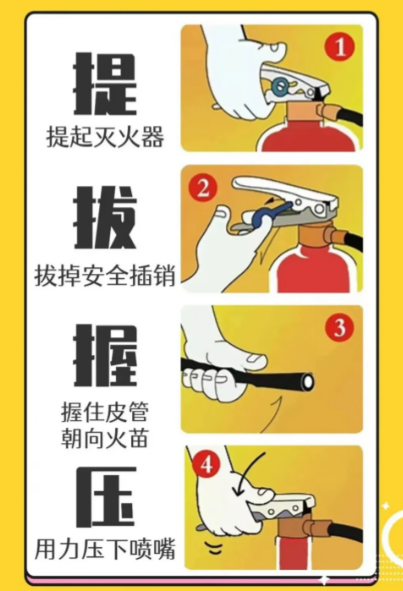 提
提起灭火器

1

拔
拔掉安全插销

2

握
握住皮管
朝向火苗

3

压
用力压下喷嘴

4